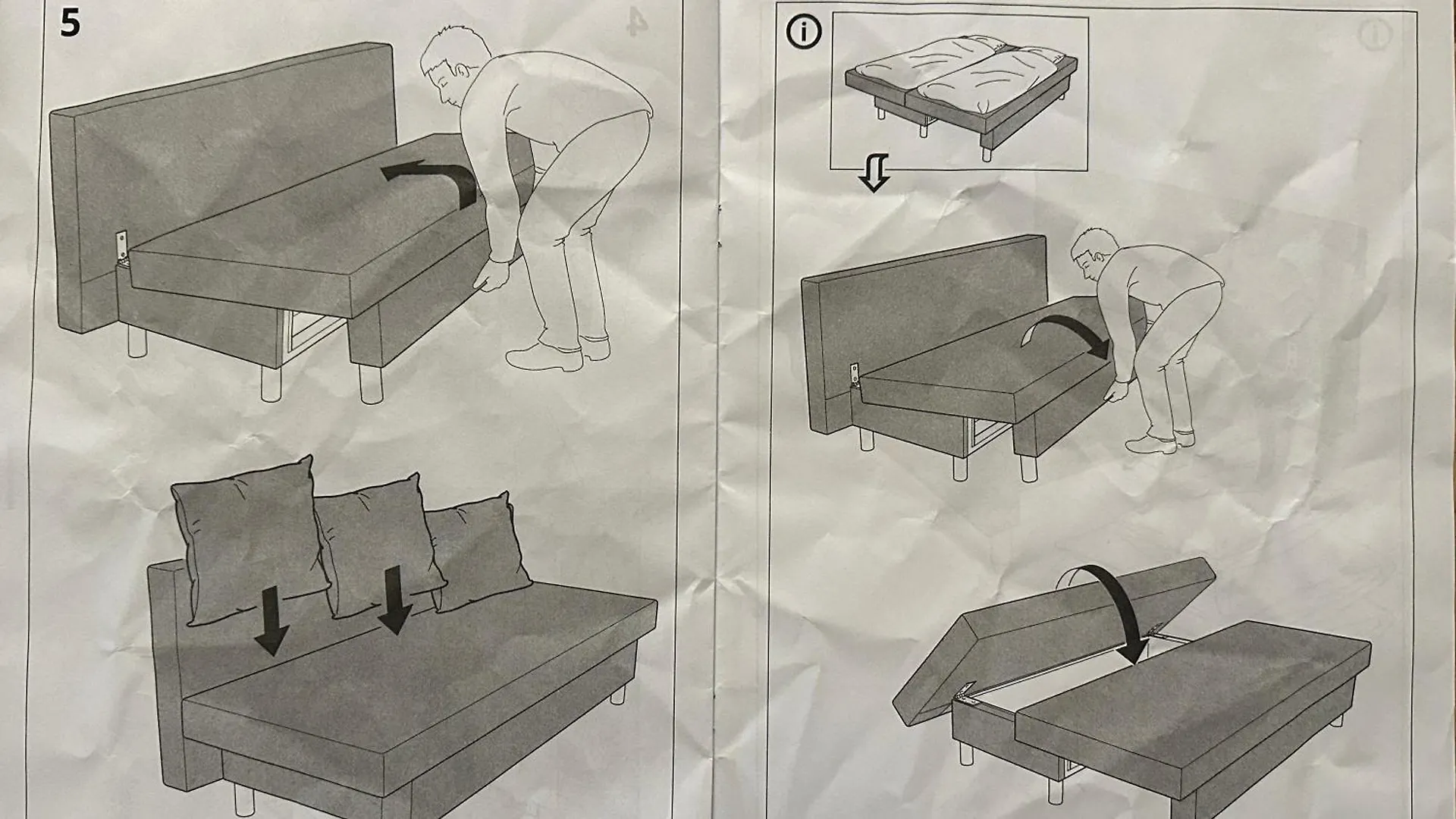 5

i